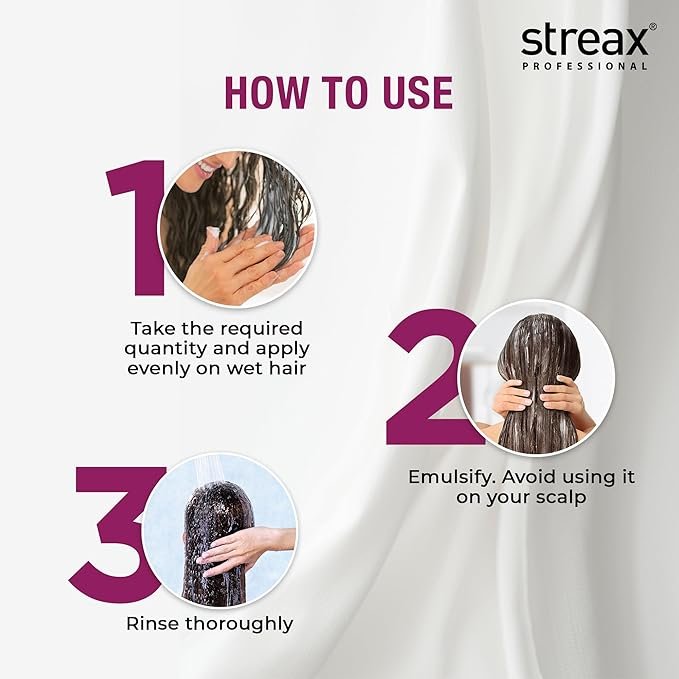 streax®
PROFESSIONAL

HOW TO USE

1

Take the required quantity and apply evenly on wet hair

2

Emulsify. Avoid using it on your scalp

3

Rinse thoroughly