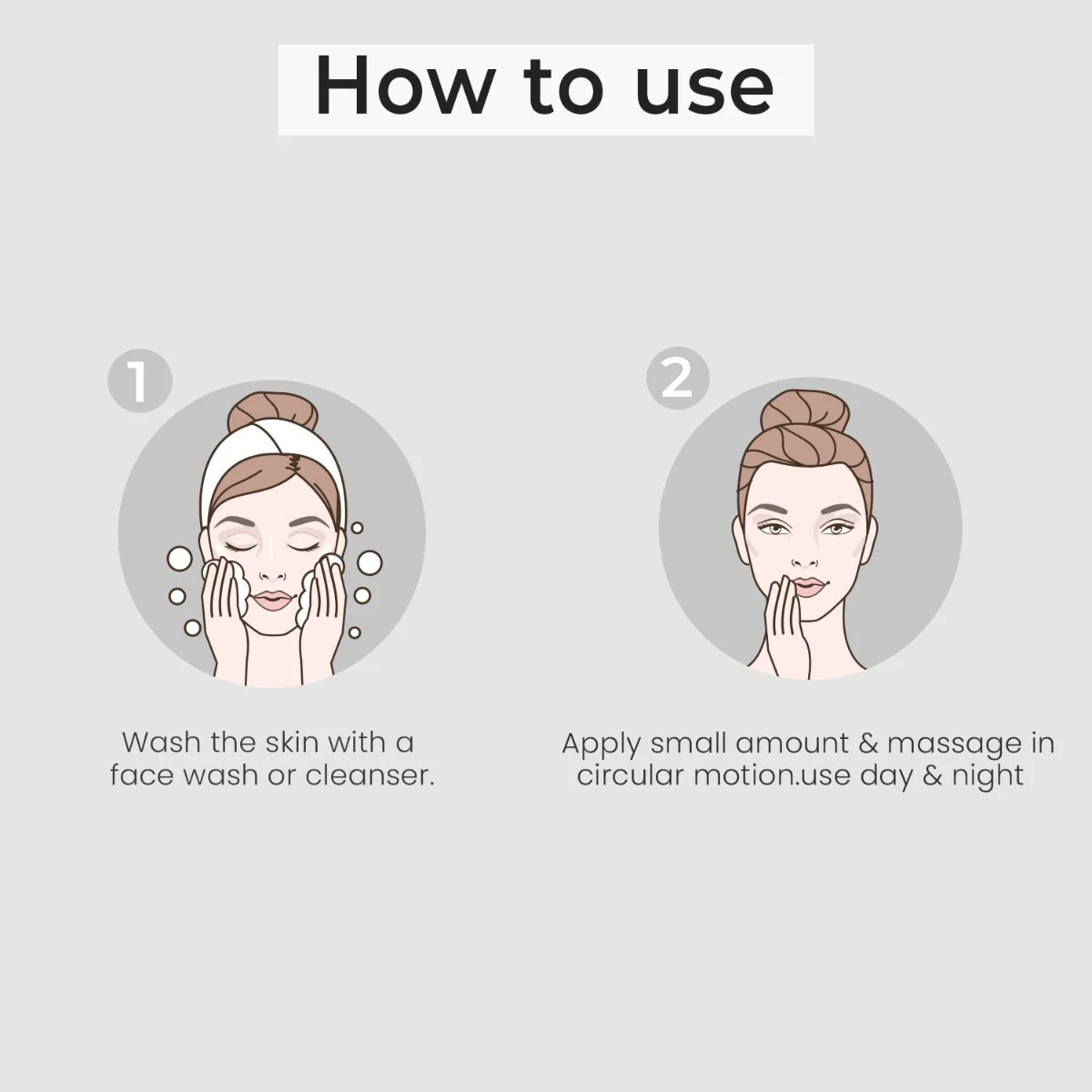 How to use

1

Wash the skin with a face wash or cleanser.

2

Apply small amount & massage in circular motion.use day & night